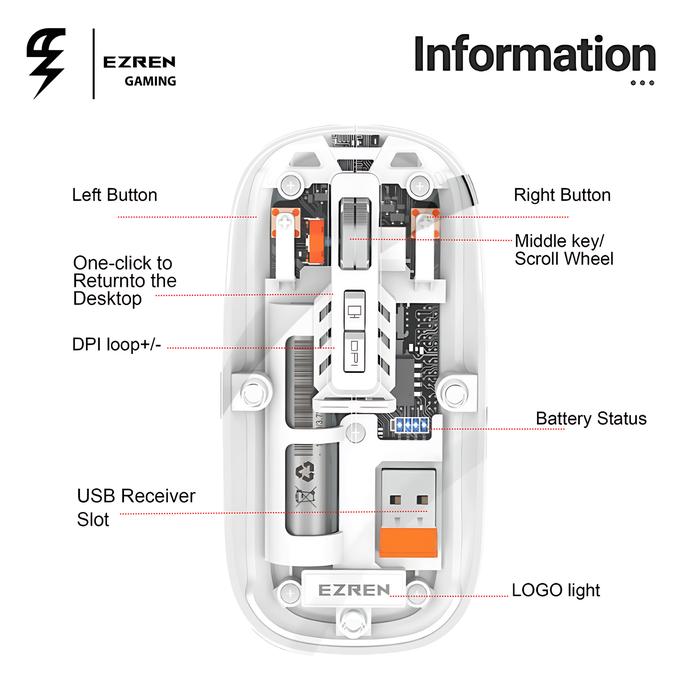 EZREN
GAMING

Information

Left Button

Right Button

Middle key/
Scroll Wheel

One-click to Returnto the Desktop

DPI loop+/-

Battery Status

USB Receiver Slot

EZREN

LOGO light