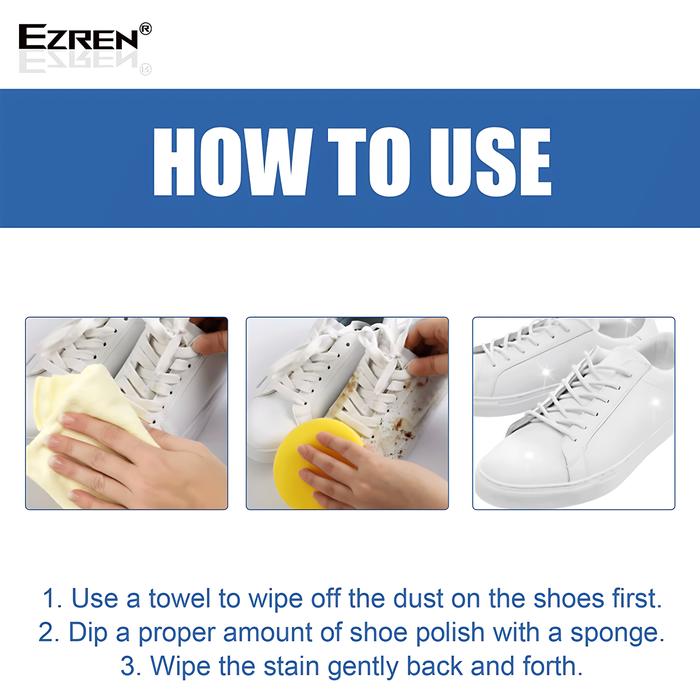 EZREN®

HOW TO USE

1. Use a towel to wipe off the dust on the shoes first.
2. Dip a proper amount of shoe polish with a sponge.
3. Wipe the stain gently back and forth.