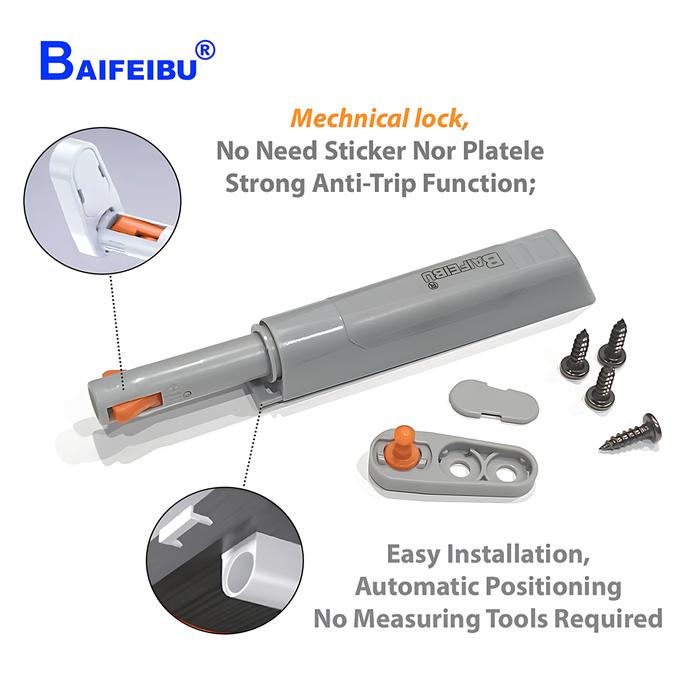 BAIFEIBU®

Mechnical lock,
No Need Sticker Nor Platele
Strong Anti-Trip Function;

BAIFEIBU®

Easy Installation,
Automatic Positioning
No Measuring Tools Required