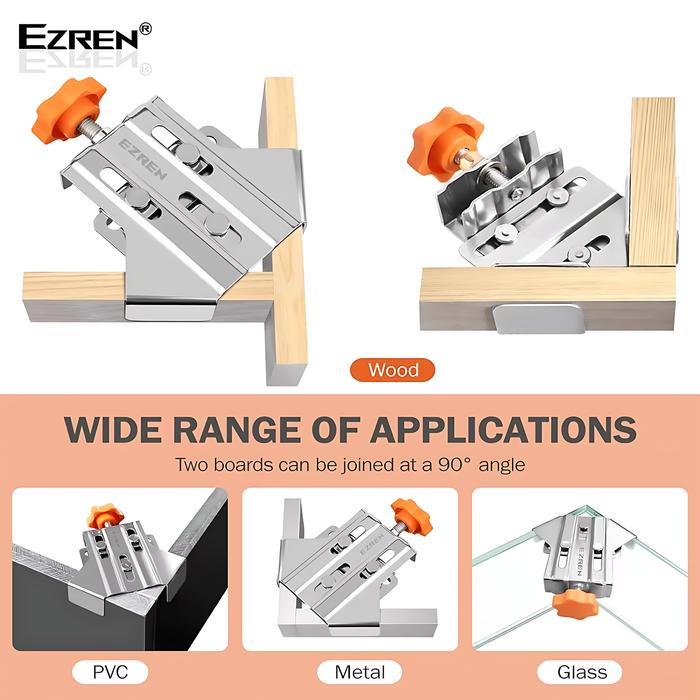 EZREN®

EZREN

Wood

WIDE RANGE OF APPLICATIONS

Two boards can be joined at a 90° angle

EZREN

EZREN

PVC

Metal

Glass