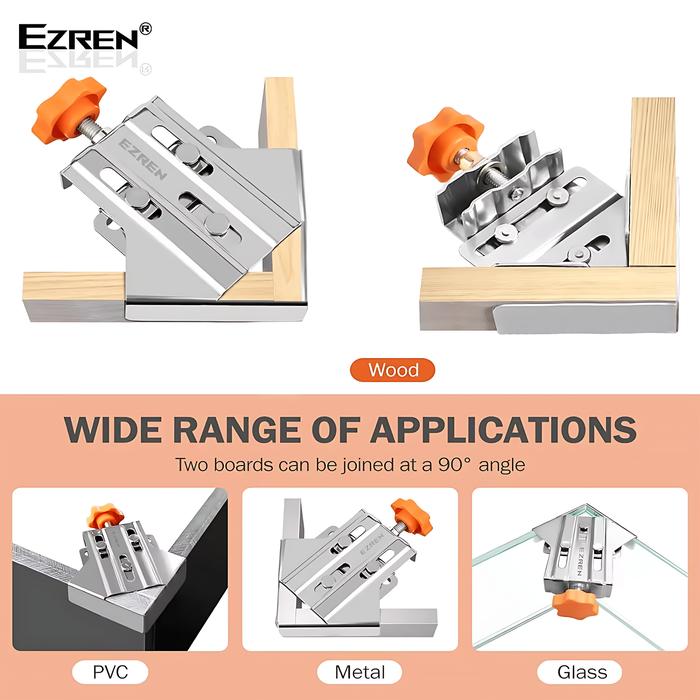 EZREN®

EZREN

Wood

WIDE RANGE OF APPLICATIONS

Two boards can be joined at a 90° angle

EZREN

EZREN

PVC

Metal

Glass