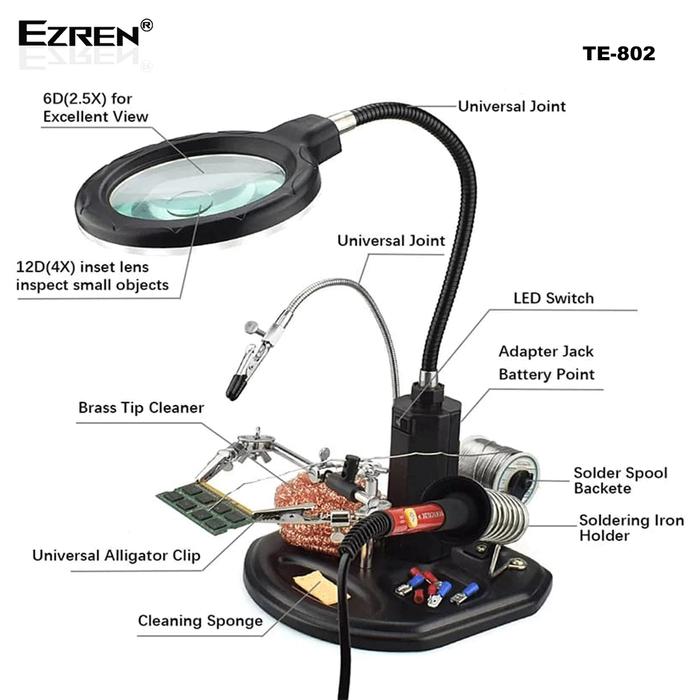 EZREN®

TE-802

6D(2.5X) for Excellent View

Universal Joint

Universal Joint

12D(4X) inset lens inspect small objects

LED Switch

Adapter Jack

Battery Point

Brass Tip Cleaner

Solder Spool Backete

Soldering Iron Holder

Universal Alligator Clip

Cleaning Sponge