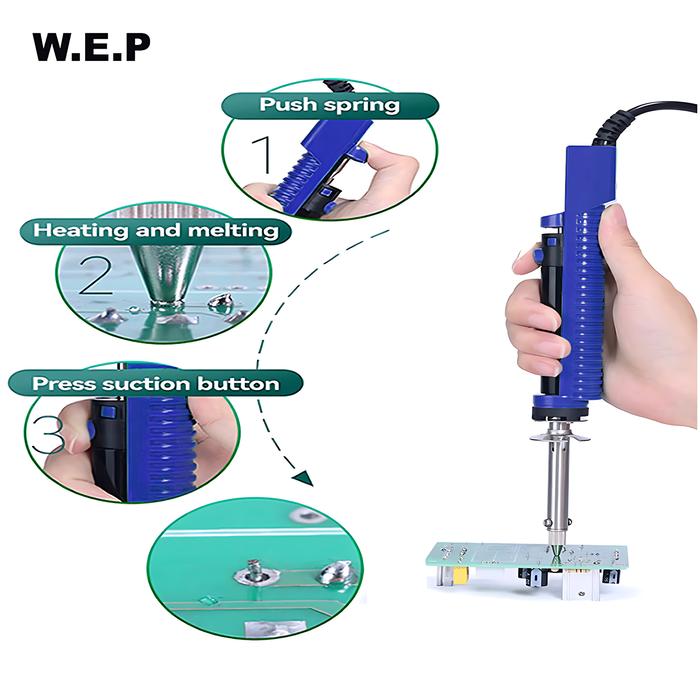 W.E.P

Push spring

1

Heating and melting

2

Press suction button

3