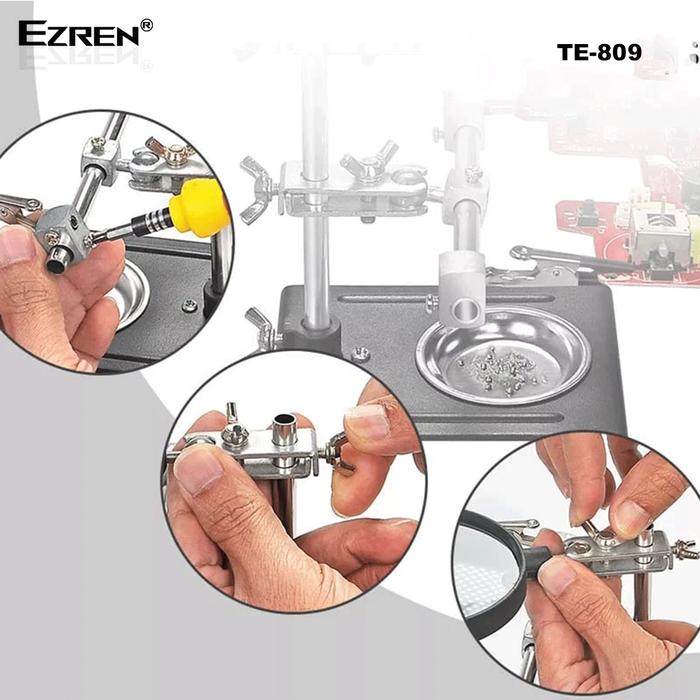 EZREN®

TE-809