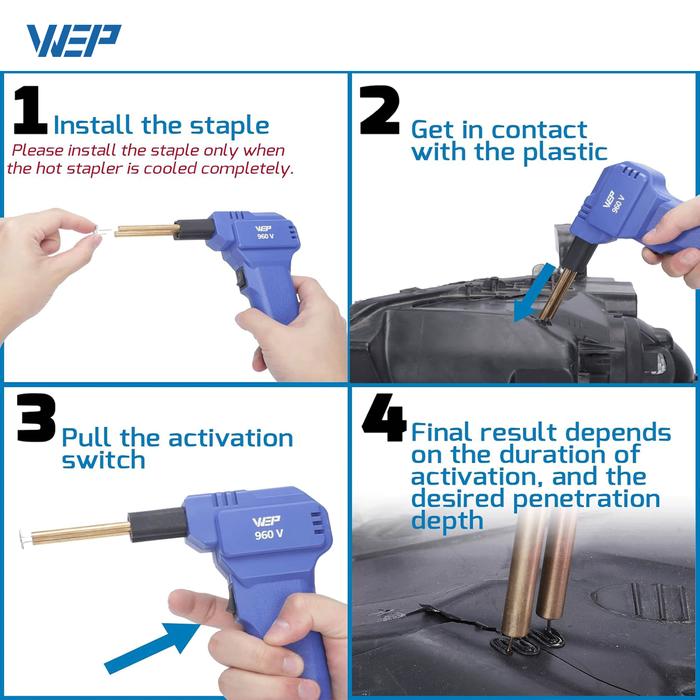 WEP

1 Install the staple
Please install the staple only when the hot stapler is cooled completely.

WEP
960 V

2 Get in contact with the plastic

WEP
960 V

3 Pull the activation switch

WEP
960 V

4 Final result depends on the duration of activation, and the desired penetration depth