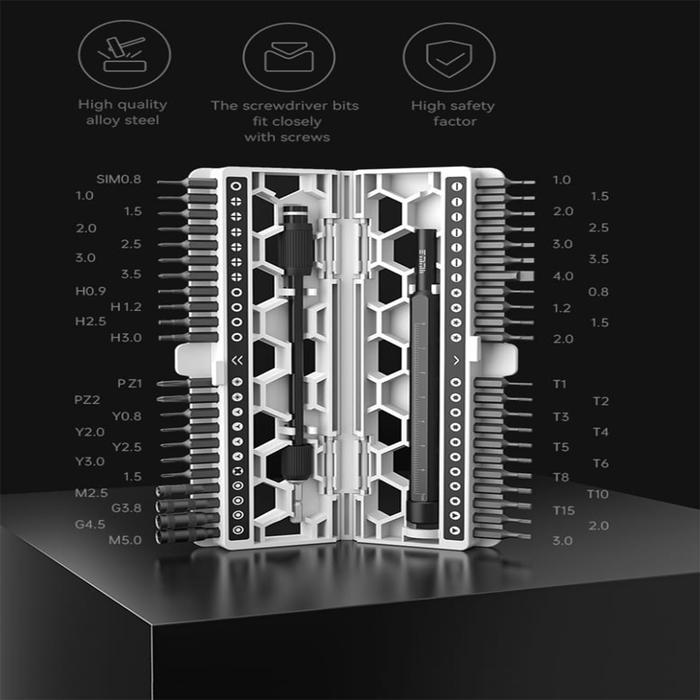 High quality alloy steel

The screwdriver bits fit closely with screws

High safety factor

SIM0.8
1.0
1.5
2.0
2.5
3.0
3.5
H0.9
H1.2
H2.5
H3.0

PZ1
PZ2
Y0.8
Y2.0
Y2.5
Y3.0
1.5
M2.5
G3.8
G4.5
M5.0

1.0
1.5
2.0
2.5
3.0
3.5
4.0
0.8
1.2
1.5
2.0

T1
T2
T3
T4
T5
T6
T8
T10
T15
2.0
3.0